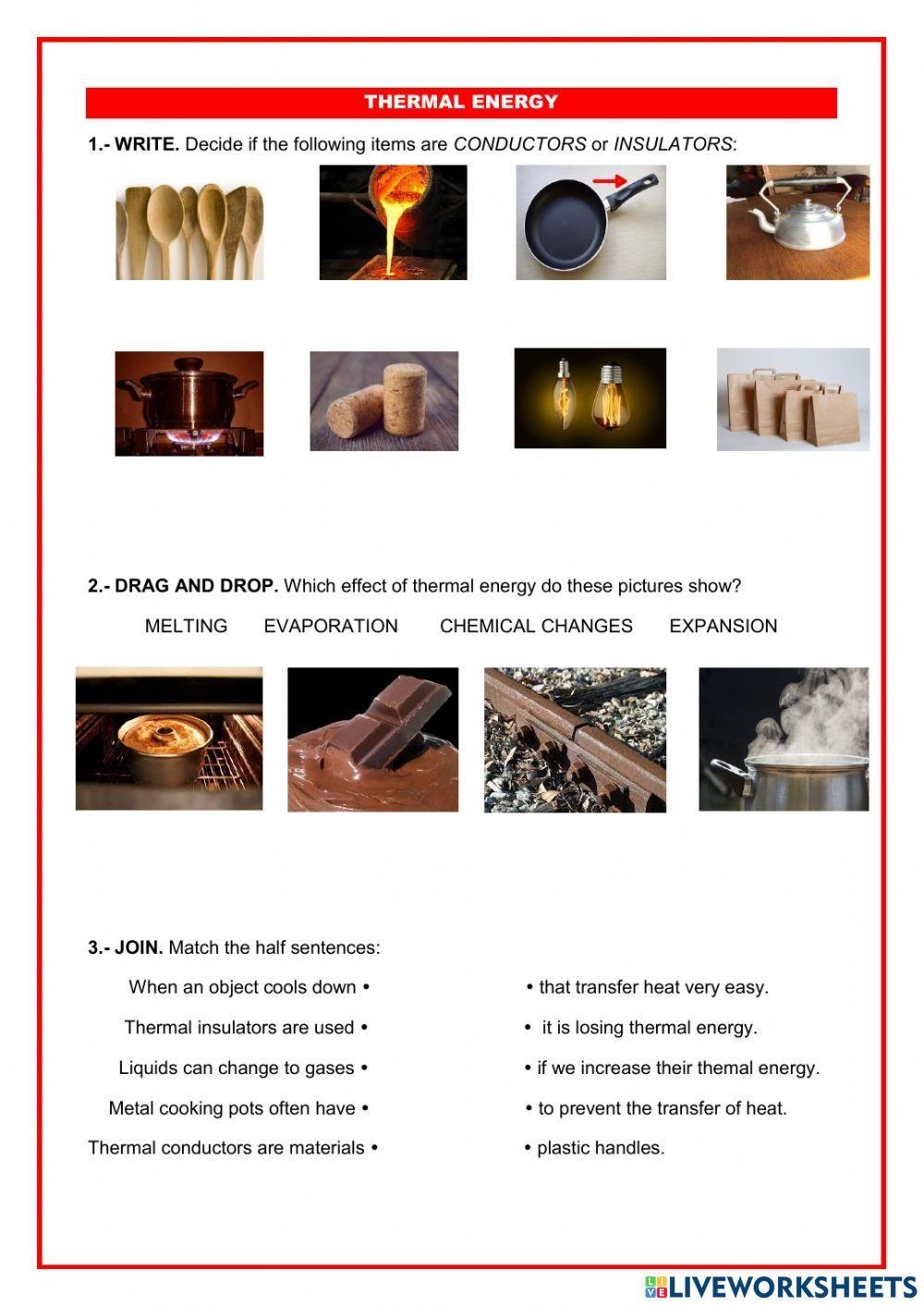 THERMAL ENERGY

1.- WRITE. Decide if the following items are CONDUCTORS or INSULATORS:

2.- DRAG AND DROP. Which effect of thermal energy do these pictures show?

MELTING EVAPORATION CHEMICAL CHANGES EXPANSION

3.- JOIN. Match the half sentences:

When an object cools down •
Thermal insulators are used •
Liquids can change to gases •
Metal cooking pots often have •
Thermal conductors are materials •

• that transfer heat very easy.
• it is losing thermal energy.
• if we increase their themal energy.
• to prevent the transfer of heat.
• plastic handles.

LIVEWORKSHEETS