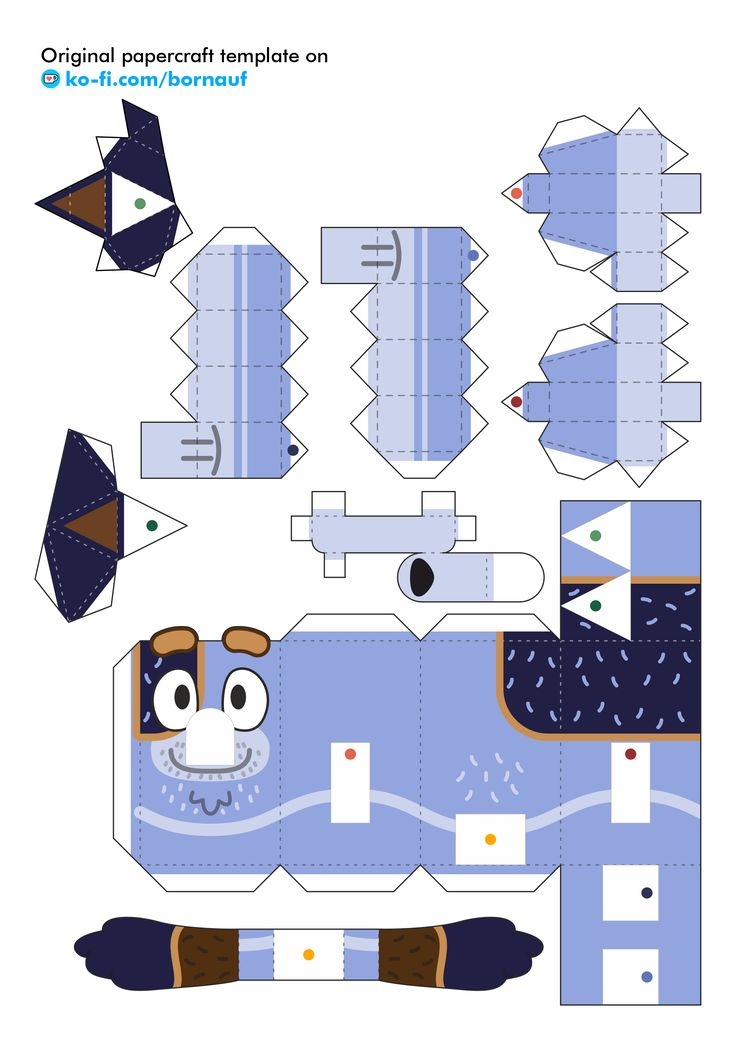 Original papercraft template on
ko-fi.com/bornauf