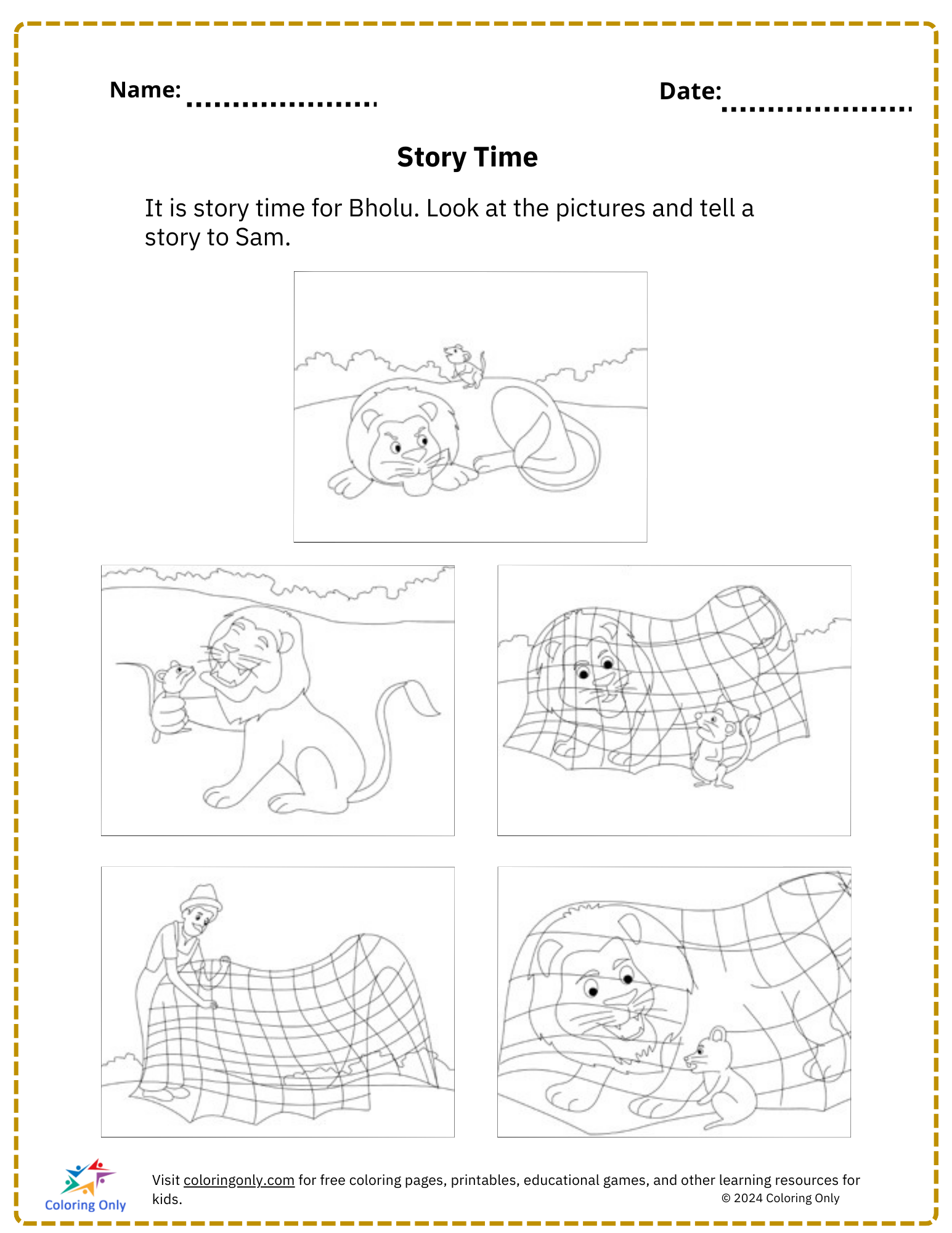 Name: ....................

Date: ....................

Story Time

It is story time for Bholu. Look at the pictures and tell a story to Sam.

Coloring Only

Visit coloringonly.com for free coloring pages, printables, educational games, and other learning resources for kids.

© 2024 Coloring Only