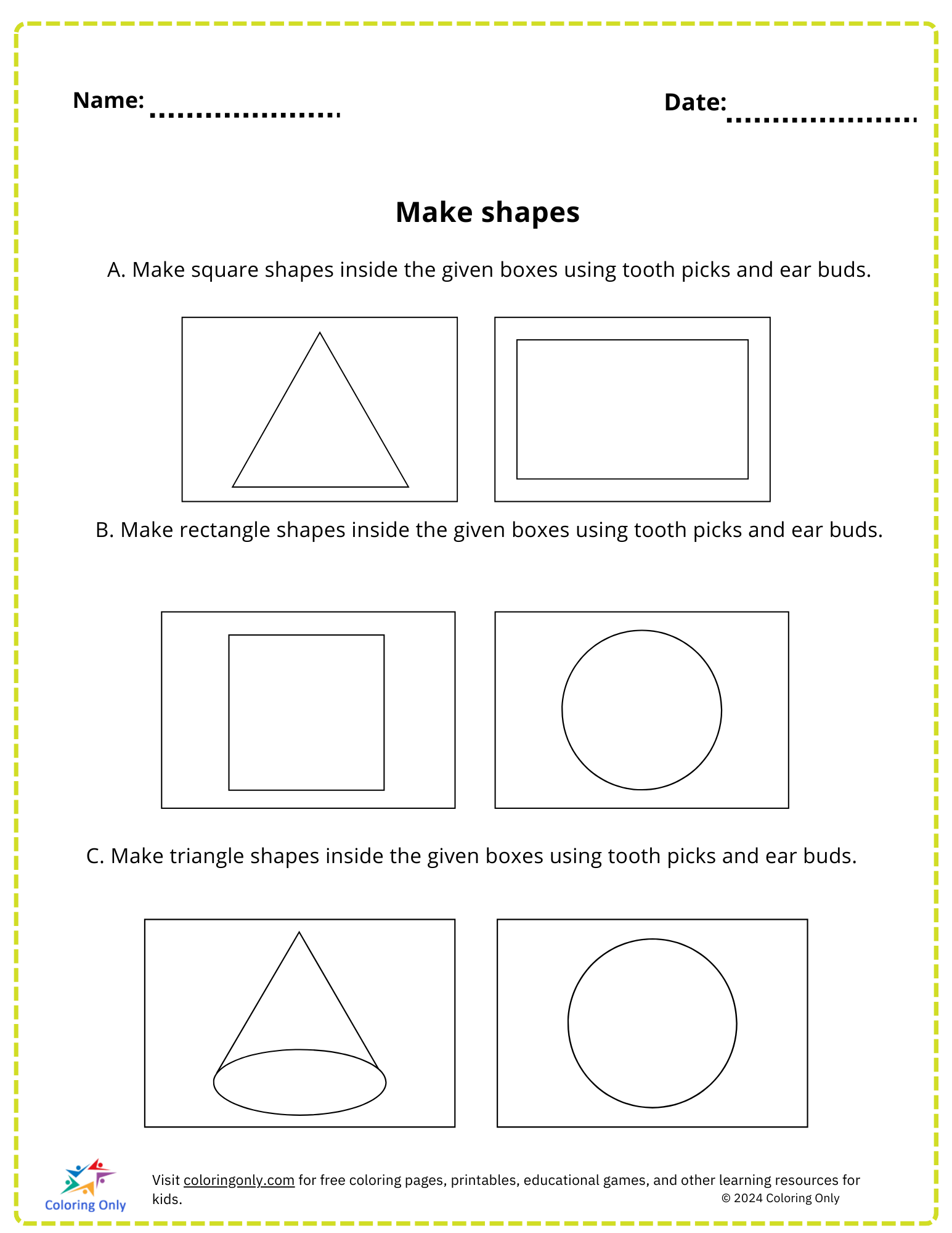 Name: .....................

Date: .....................

Make shapes

A. Make square shapes inside the given boxes using tooth picks and ear buds.

B. Make rectangle shapes inside the given boxes using tooth picks and ear buds.

C. Make triangle shapes inside the given boxes using tooth picks and ear buds.

Coloring Only

Visit coloringonly.com for free coloring pages, printables, educational games, and other learning resources for kids.

© 2024 Coloring Only