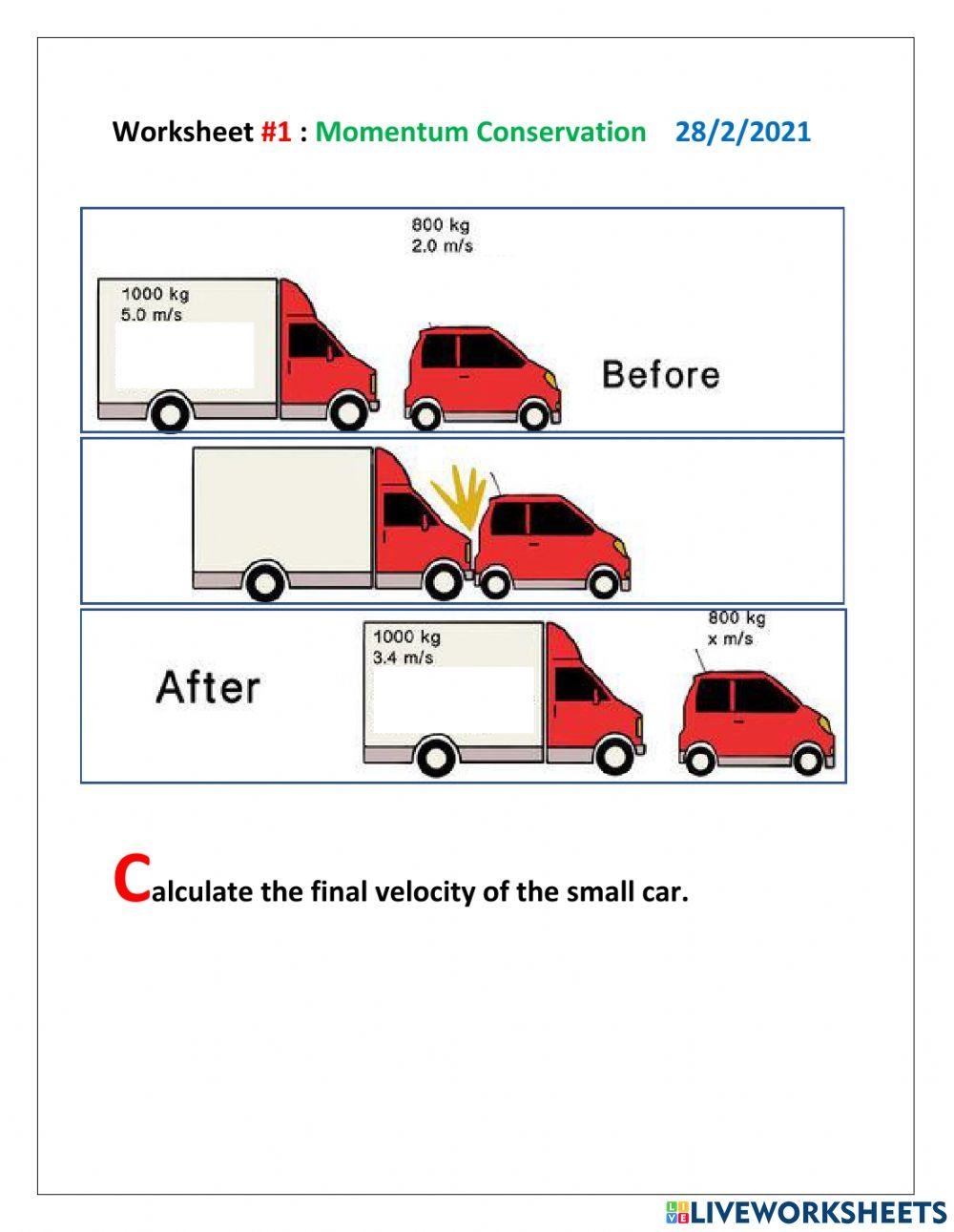 Worksheet #1 : Momentum Conservation 28/2/2021

800 kg
2.0 m/s

1000 kg
5.0 m/s

Before

After

1000 kg
3.4 m/s

800 kg
x m/s

Calculate the final velocity of the small car.

LIVEWORKSHEETS