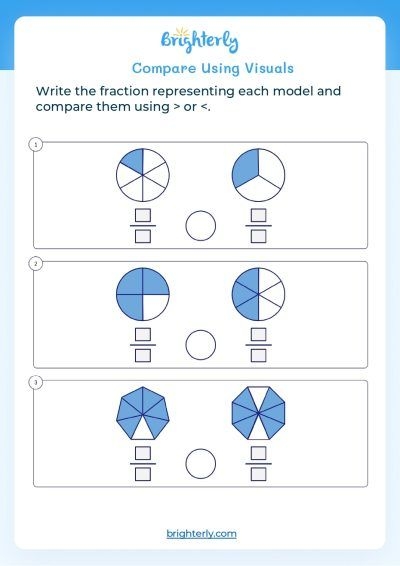 Brighterly

Compare Using Visuals

Write the fraction representing each model and compare them using > or <.

1

2

3

brighterly.com