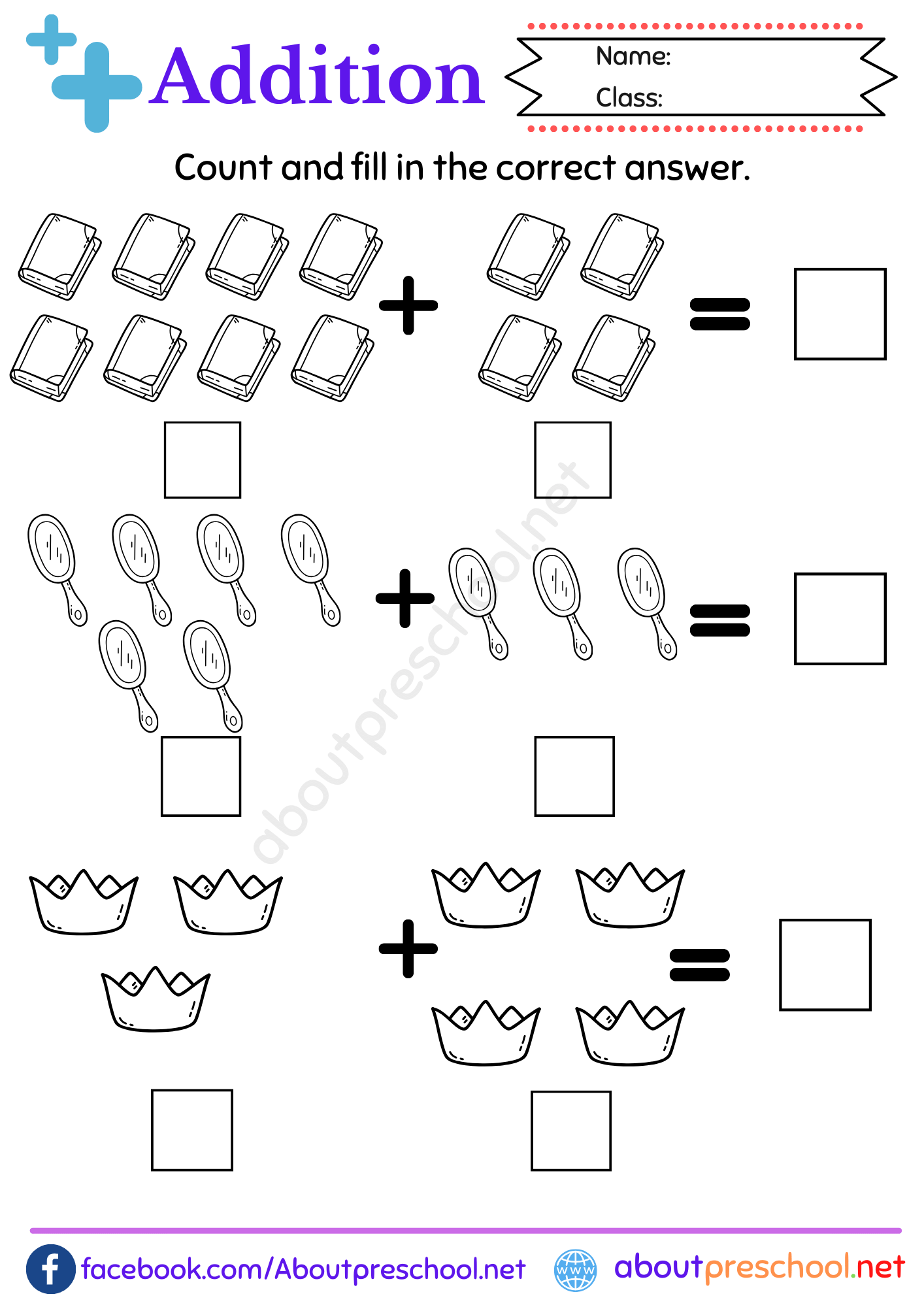 Addition

Name:
Class:

Count and fill in the correct answer.

+ =

+ =

+ =

aboutpreschool.net

facebook.com/Aboutpreschool.net

www

aboutpreschool.net