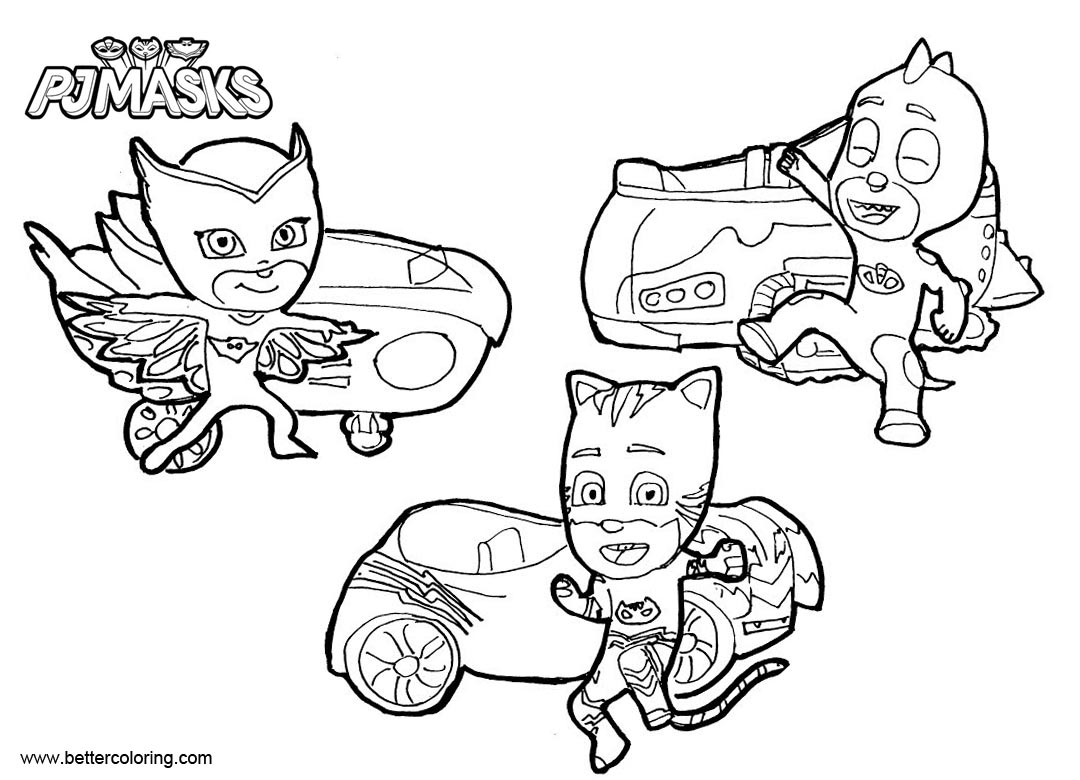 PJMASKS

www.bettercoloring.com