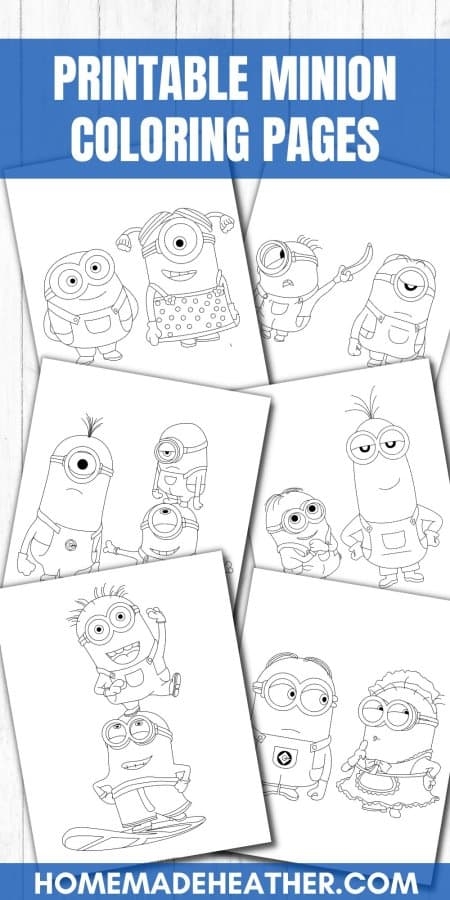 PRINTABLE MINION COLORING PAGES

HOMEMADEHEATHER.COM